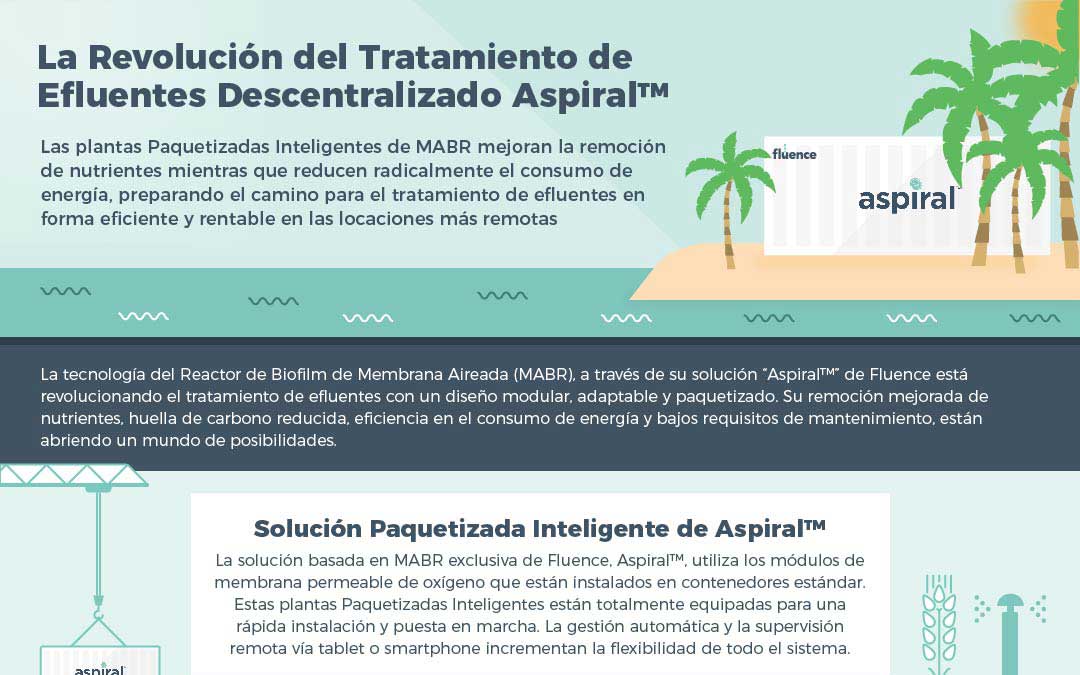 La Revolución del Tratamiento de Efluentes Descentralizado Aspiral™

Las plantas Paquetizadas Inteligentes de MABR mejoran la remoción de nutrientes mientras que reducen radicalmente el consumo de energía, preparando el camino para el tratamiento de efluentes en forma eficiente y rentable en las locaciones más remotas

fluence

aspiral

La tecnología del Reactor de Biofilm de Membrana Aireada (MABR), a través de su solución "Aspiral™" de Fluence está revolucionando el tratamiento de efluentes con un diseño modular, adaptable y paquetizado. Su remoción mejorada de nutrientes, huella de carbono reducida, eficiencia en el consumo de energía y bajos requisitos de mantenimiento, están abriendo un mundo de posibilidades.

Solución Paquetizada Inteligente de Aspiral™

La solución basada en MABR exclusiva de Fluence, Aspiral™, utiliza los módulos de membrana permeable de oxígeno que están instalados en contenedores estándar. Estas plantas Paquetizadas Inteligentes están totalmente equipadas para una rápida instalación y puesta en marcha. La gestión automática y la supervisión remota vía tablet o smartphone incrementan la flexibilidad de todo el sistema.

aspiral